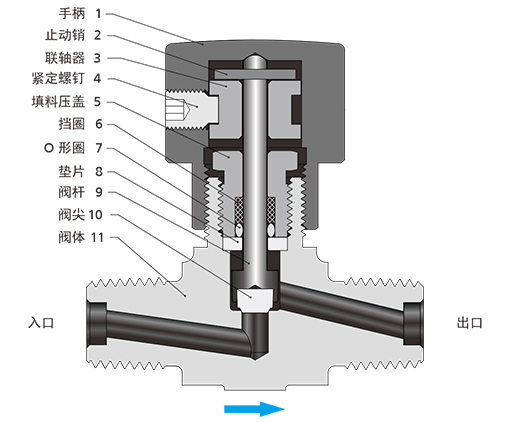 手柄 1
止动销 2
联轴器 3
紧定螺钉 4
填料压盖 5
挡圈 6
O 形圈 7
垫片 8
阀杆 9
阀尖 10
阀体 11

入口

出口